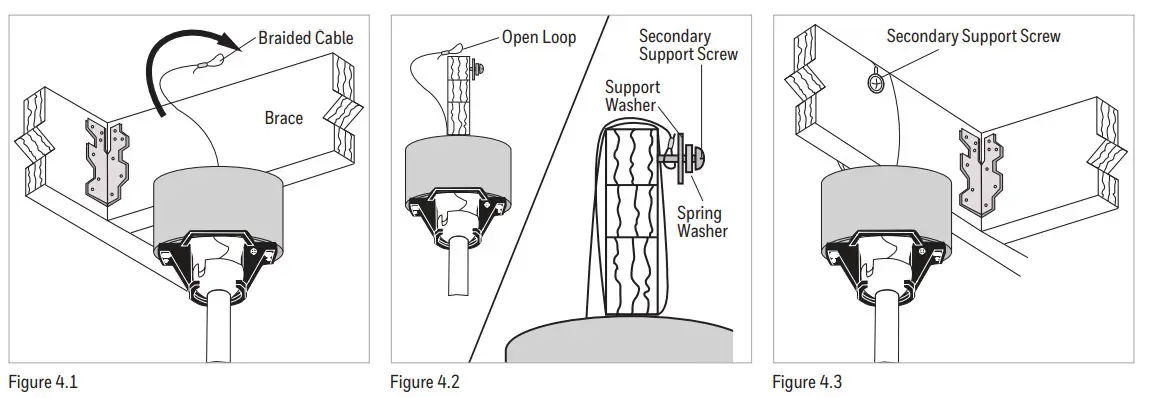 Braided Cable

Brace

Figure 4.1

Open Loop

Secondary Support Screw

Support Washer

Spring Washer

Figure 4.2

Secondary Support Screw

Figure 4.3