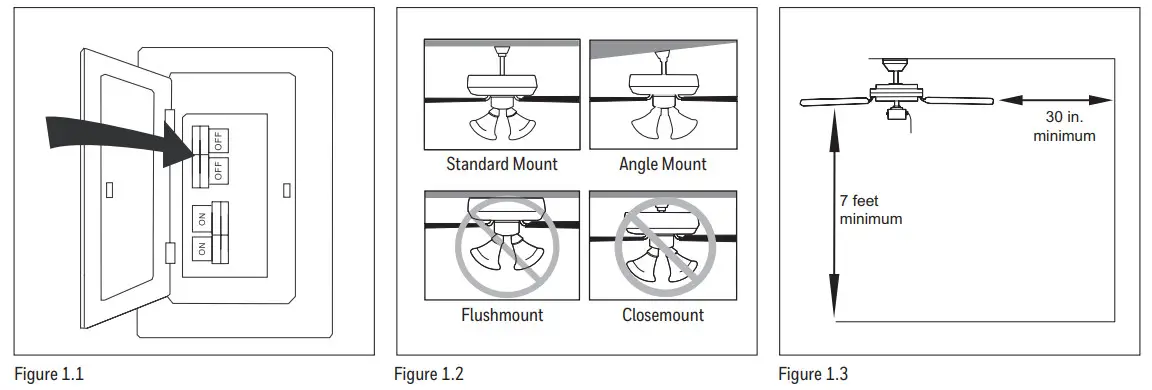 OFF
OFF
ON
ON

Figure 1.1

Standard Mount
Angle Mount
Flushmount
Closemount

Figure 1.2

30 in.
minimum
7 feet
minimum

Figure 1.3