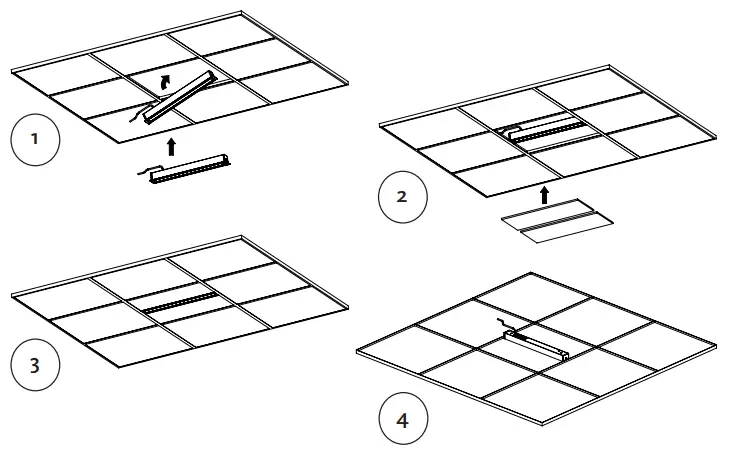 1

2

3

4