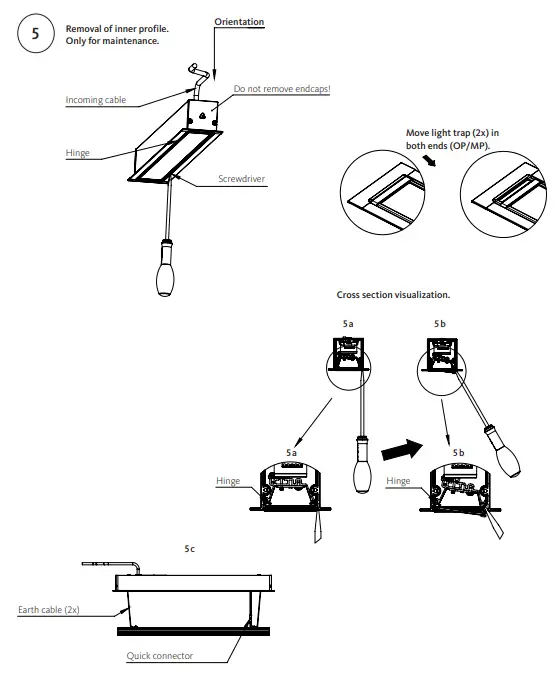 5

Removal of inner profile.
Only for maintenance.

Orientation

Incoming cable

Do not remove endcaps!

Hinge

Screwdriver

Move light trap (2x) in both ends (OP/MP).

Cross section visualization.

5a

5b

5a

5b

Hinge

Hinge

5c

Earth cable (2x)

Quick connector