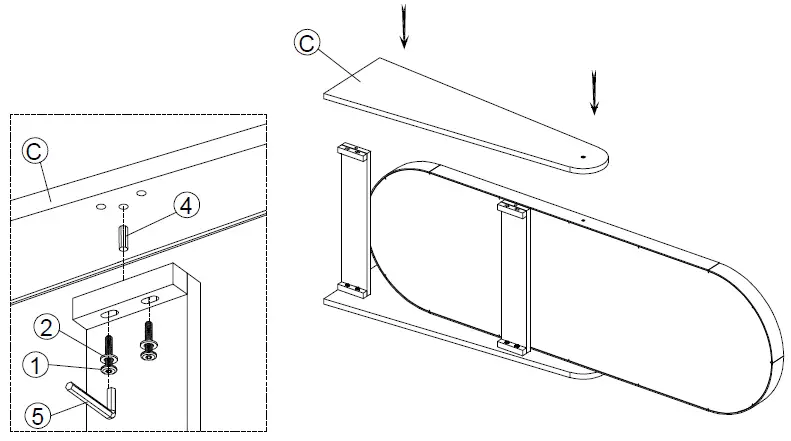 C

C

4

2

1

5