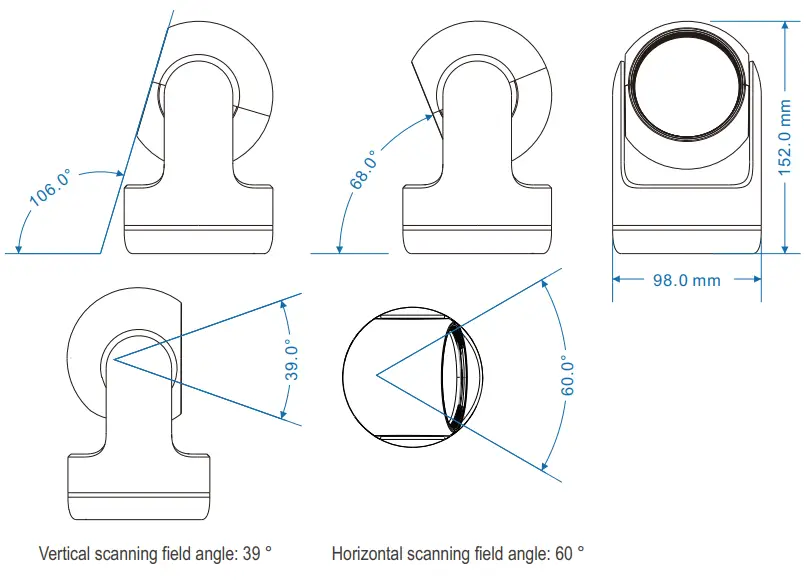 106.0°

68.0°

152.0 mm

98.0 mm

39.0°

60.0°

Vertical scanning field angle: 39 °

Horizontal scanning field angle: 60 °