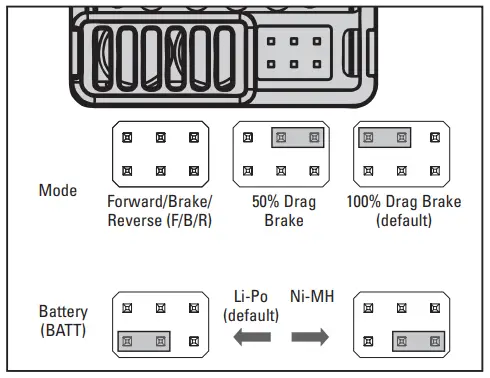 Mode

Forward/Brake/ Reverse (F/B/R)

50% Drag Brake

100% Drag Brake (default)

Battery (BATT)

Li-Po (default)

Ni-MH