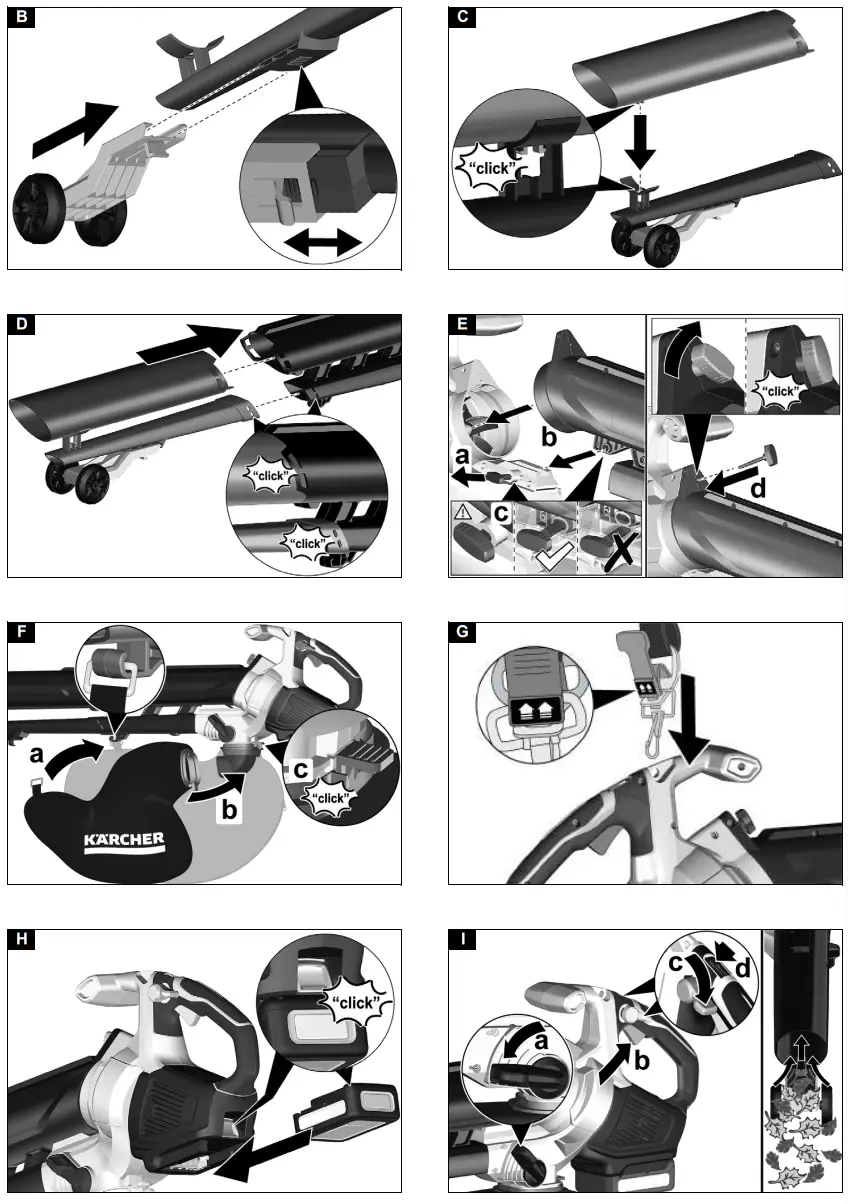 B

C

"click"

D

"click"

"click"

E

a

b

c

d

"click"

F

a

b

c

"click"

KÄRCHER

G

H

"click"

I

a

b

c

d