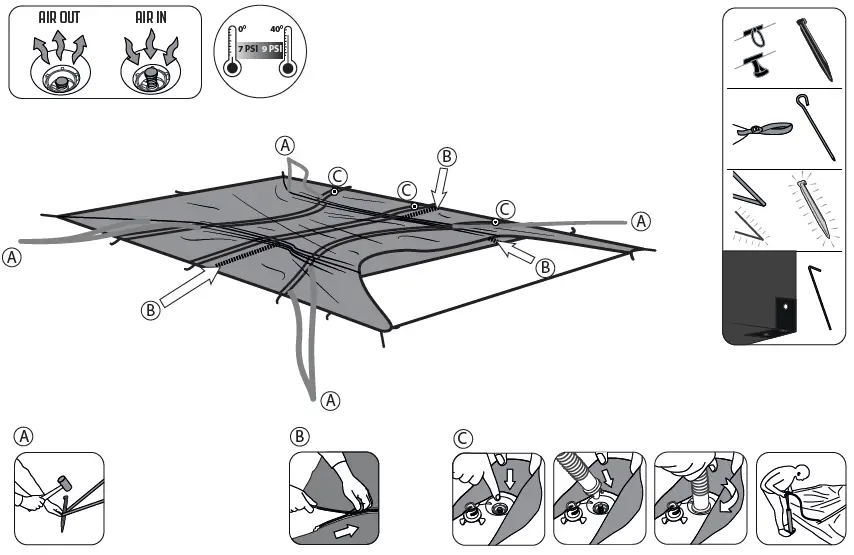 AIR OUT AIR IN

0° 40°
7 PSI 9 PSI

A
C
B
C
C
A
A
B
B
A

A

B

C