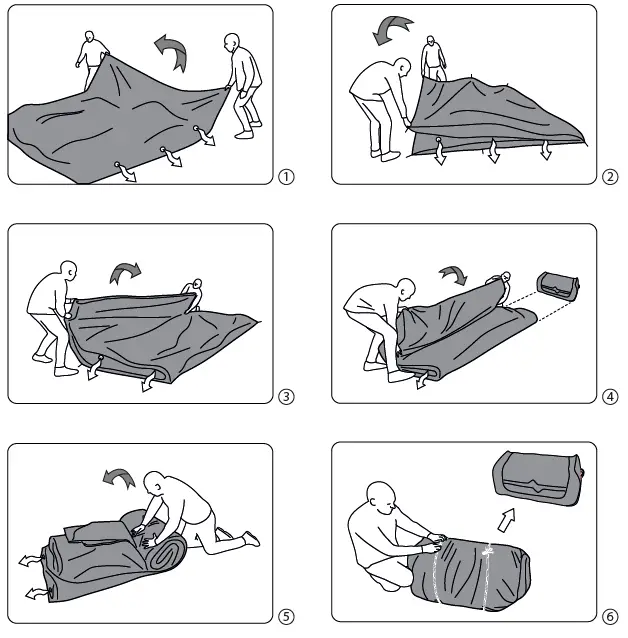 ①
②
③
④
⑤
⑥