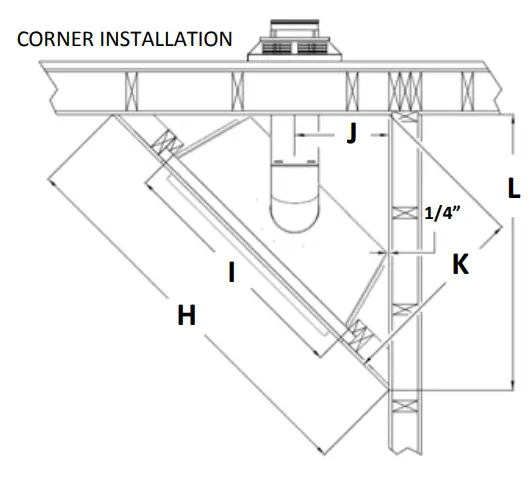 CORNER INSTALLATION

J

L

1/4"

K

I

H