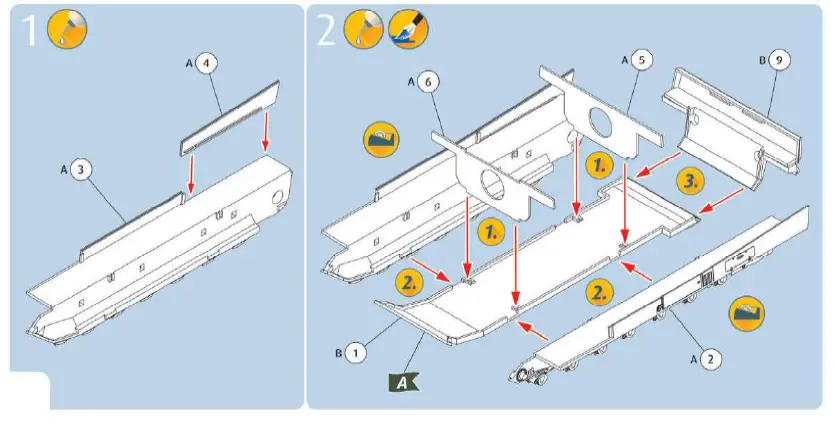 1

A 4

A 3

2

A 6

A 5

B 9

1.

3.

1.

2.

2.

B 1

A

A 2