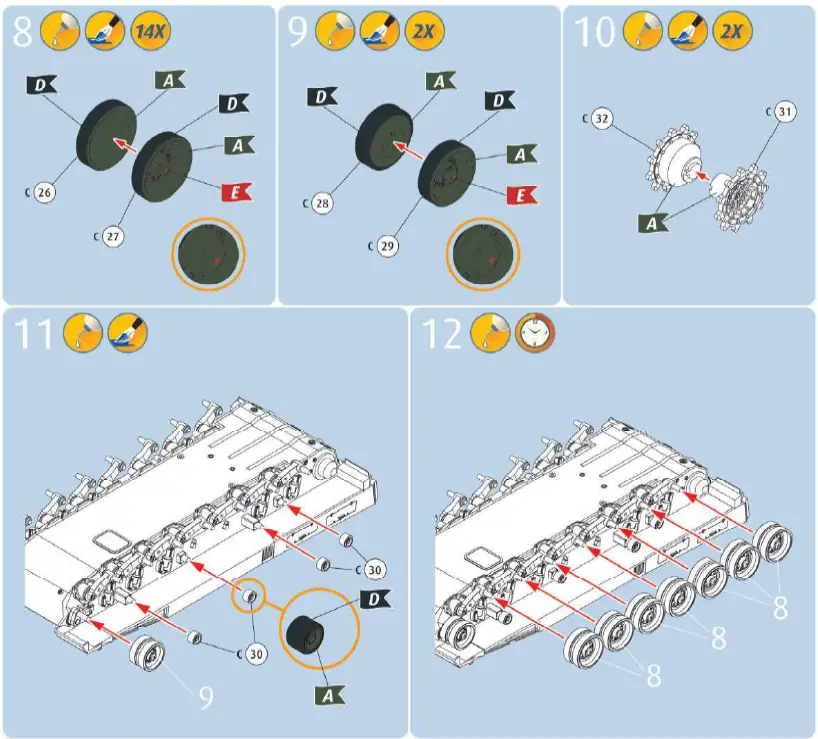 8 14X

D A D A E

C 26

C 27

9 2X

D A D A E

C 28

C 29

10 2X

C 32 C 31

A

11

C 30

C 30

D

A

9

12

8

8

8