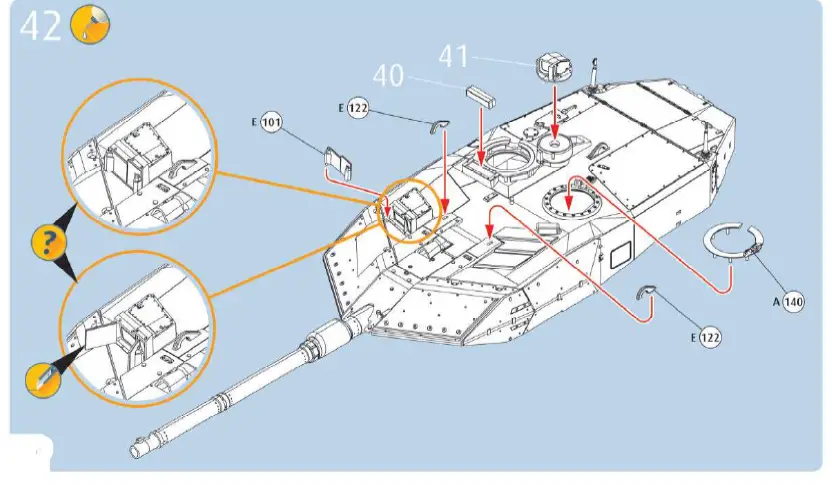 42

41

40

E 122

E 101

?

A 140

E 122