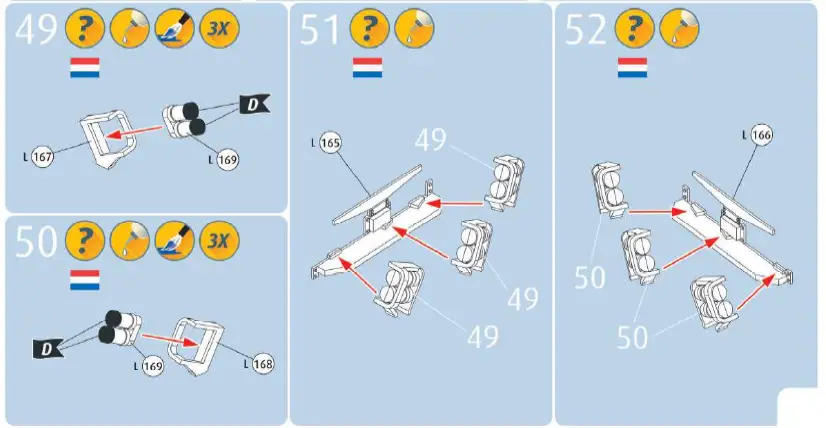 49 ? 3X
D
L 167
L 169

50 ? 3X
D
L 169
L 168

51 ?
L 165
49
49
49

52 ?
L 166
50
50
50