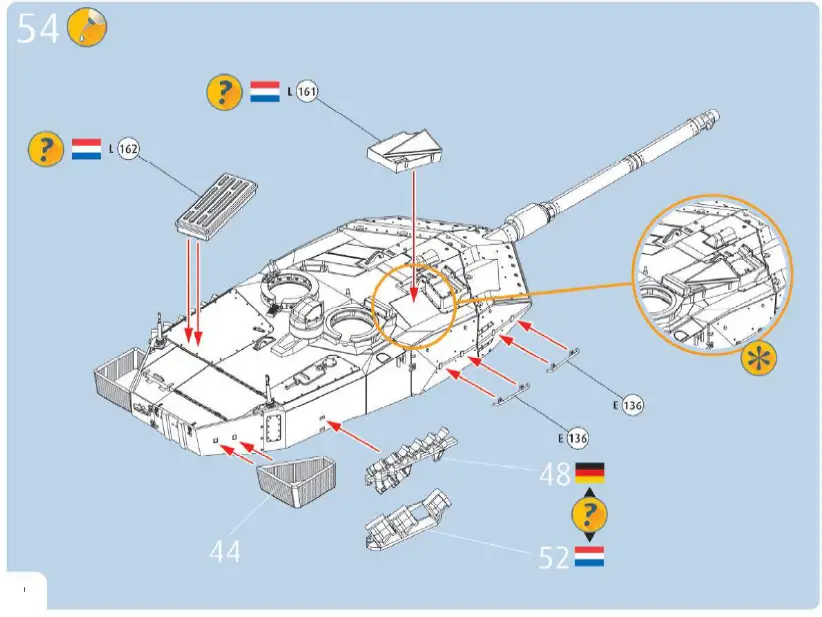 54

?
L 161

?
L 162

E 136

E 136

48

?

52

44