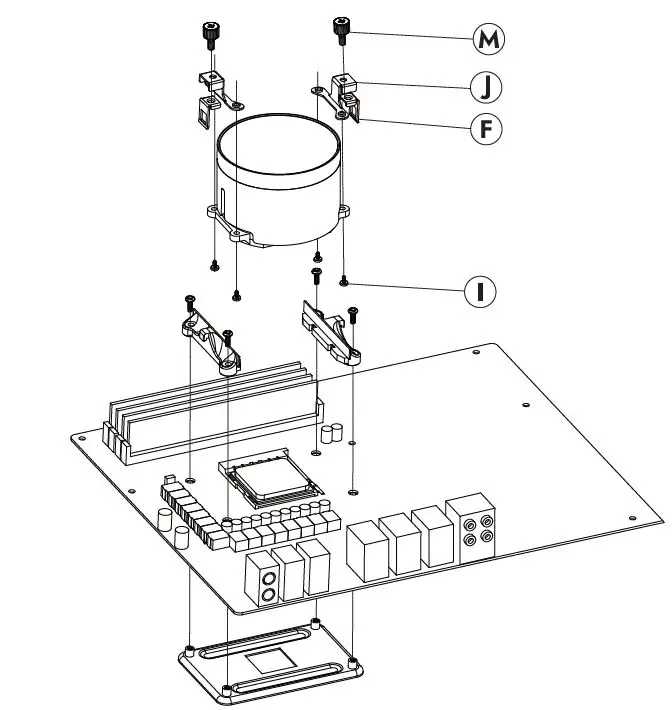 M
J
F
I