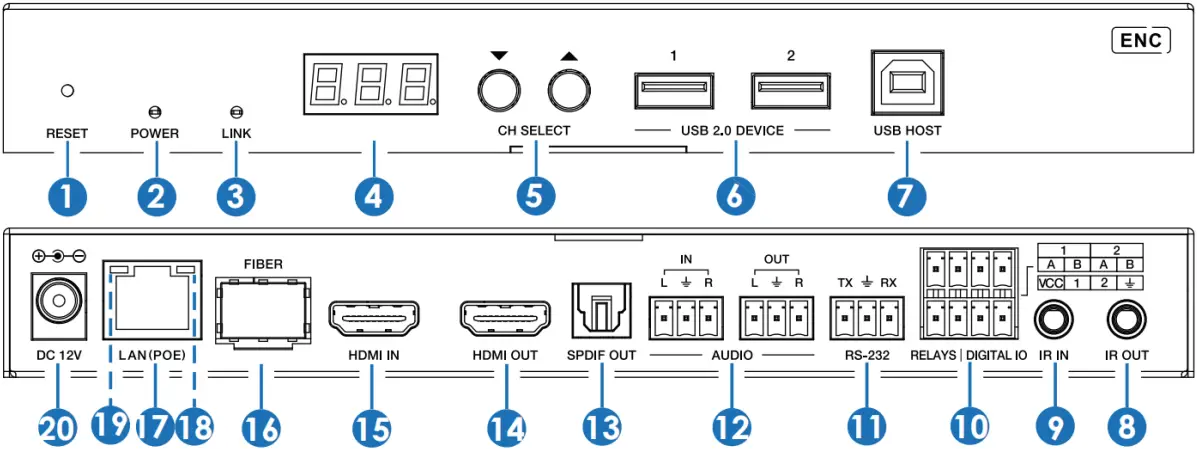 ENC

RESET POWER LINK

CH SELECT

1 2

USB 2.0 DEVICE

USB HOST

1 2 3 4 5 6 7

DC 12V

LAN (POE)

FIBER

HDMI IN

HDMI OUT

SPDIF OUT

IN
L ⏚ R

OUT
L ⏚ R

AUDIO

TX ⏚ RX

RS-232

| 1 | | 2 | |
|---|---|---|---|
| A | B | A | B |
| VCC | 1 | 2 | ⏚ |

RELAYS | DIGITAL IO

IR IN

IR OUT

20 19 17 18 16 15 14 13 12 11 10 9 8