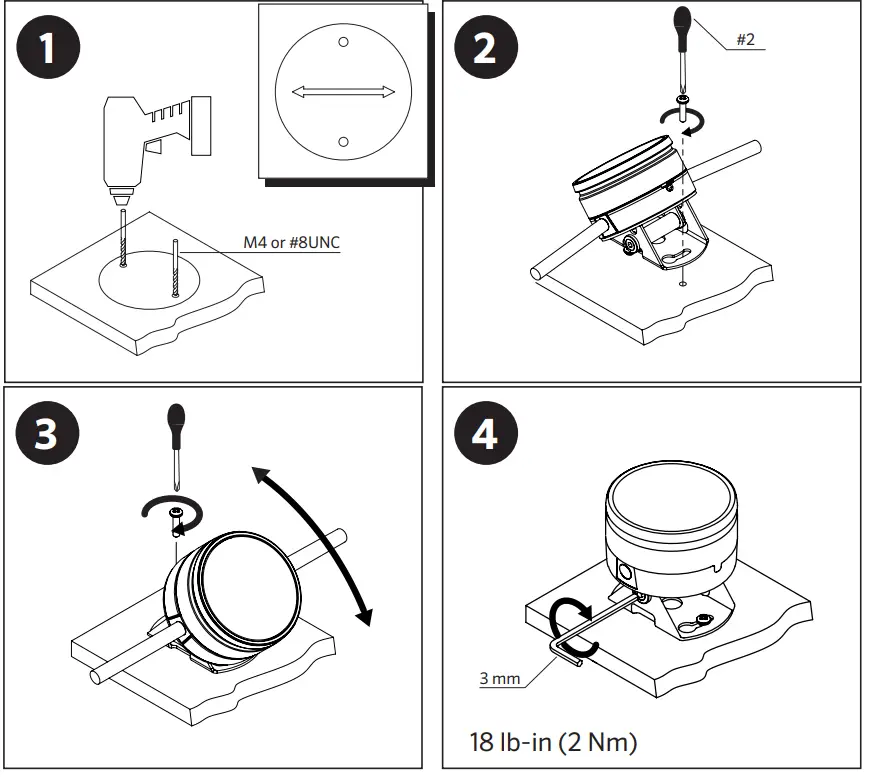 1

M4 or #8UNC

2

#2

3

4

3 mm

18 lb-in (2 Nm)