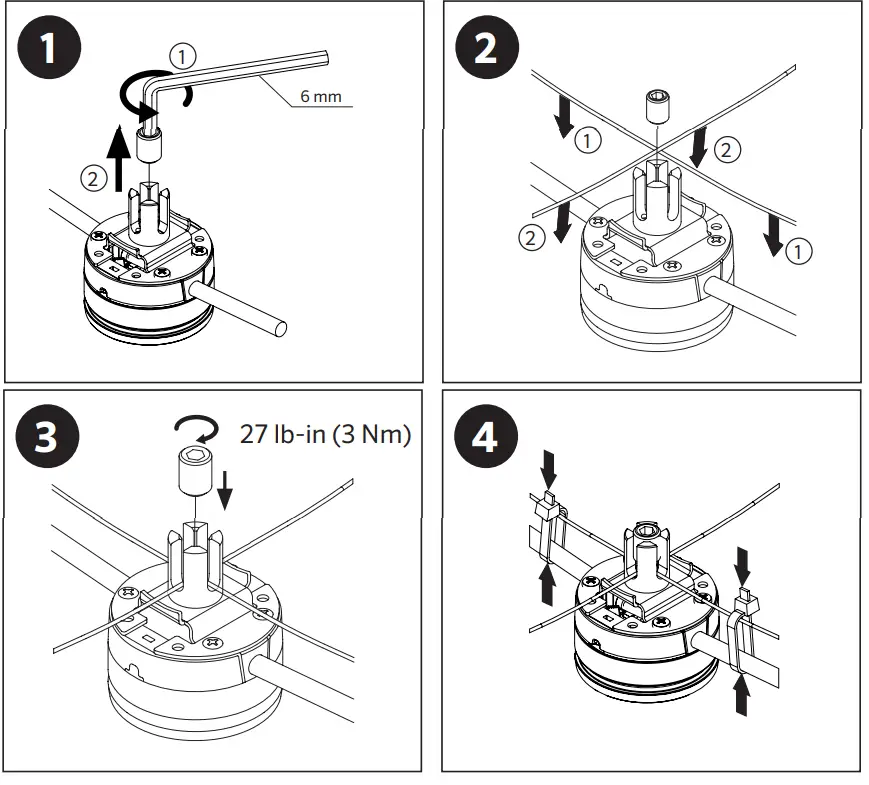 1

①

6 mm

②

2

①

②

②

①

3

27 lb-in (3 Nm)

4