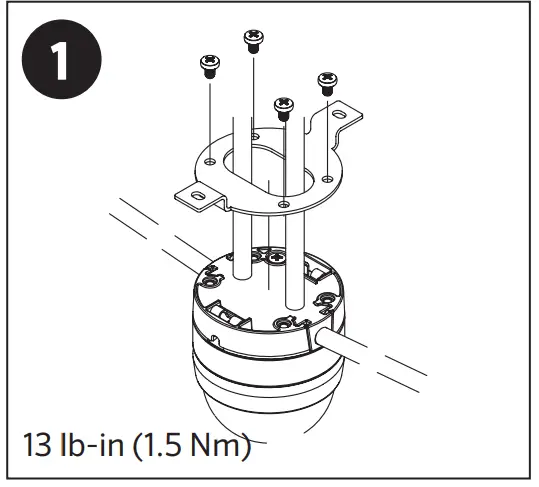 1

13 lb-in (1.5 Nm)