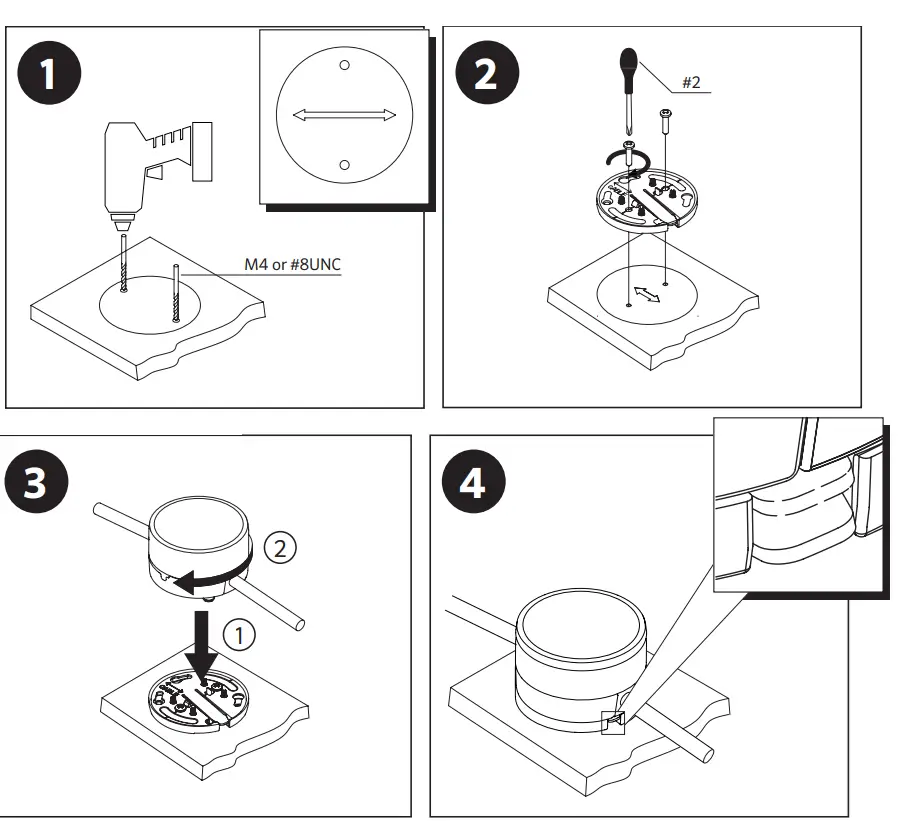 1

M4 or #8UNC

2

#2

3

2

1

4