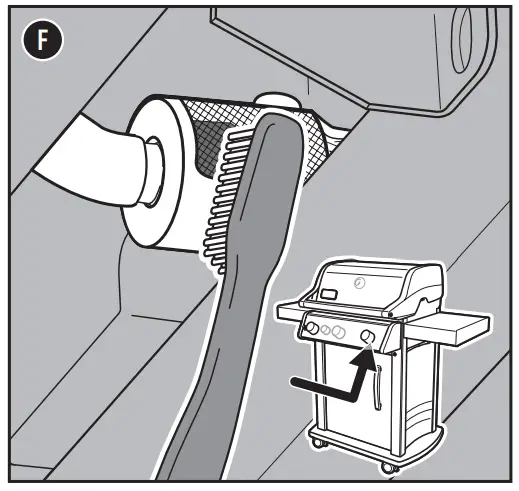 F