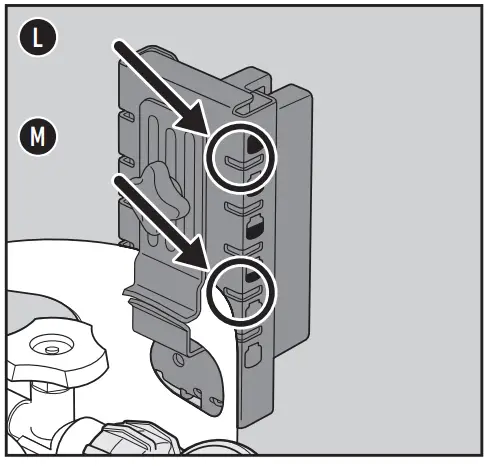 L

M