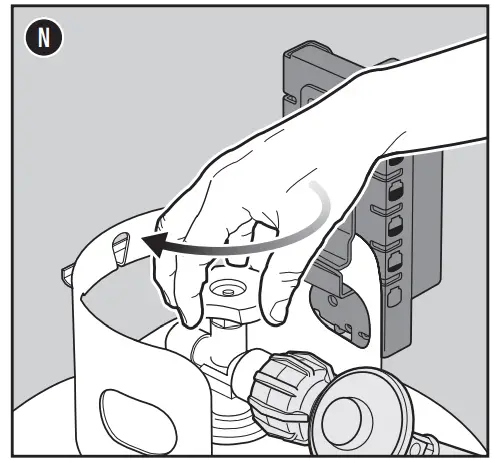 N