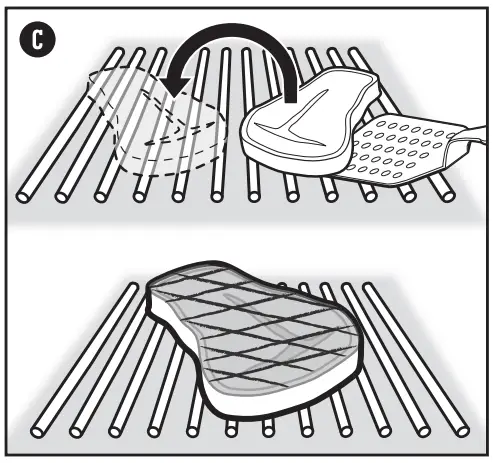 C