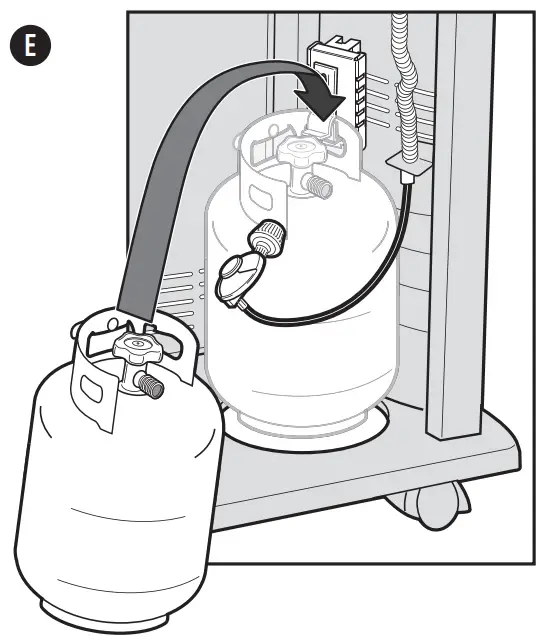 E