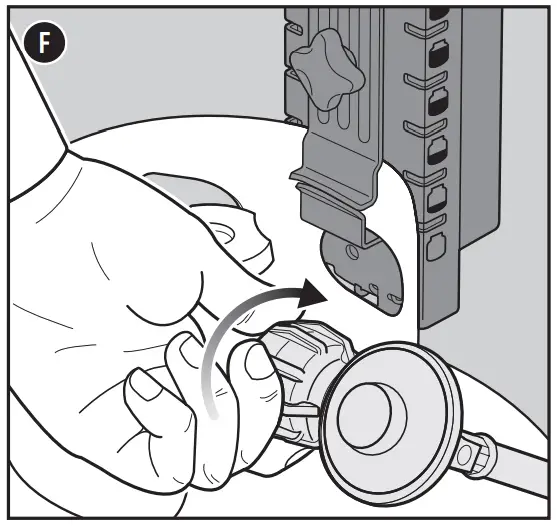 F