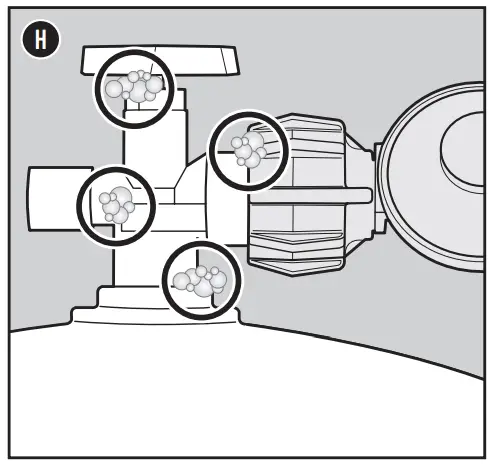 H