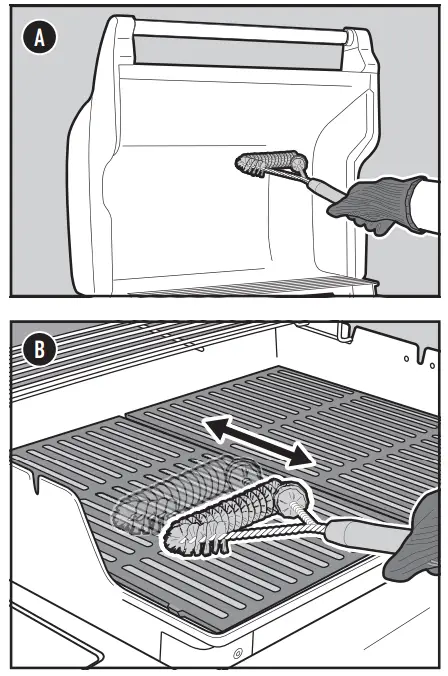 A

B