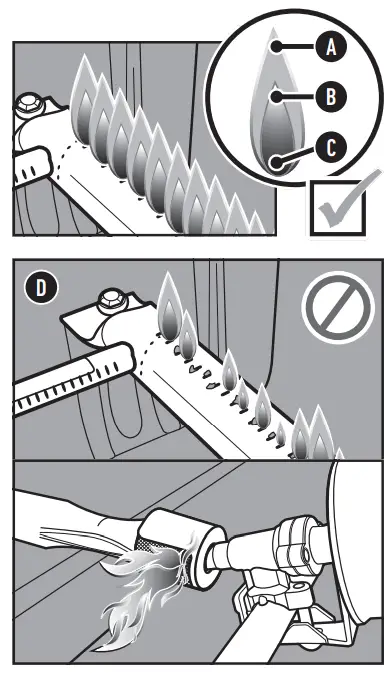 A
B
C
D