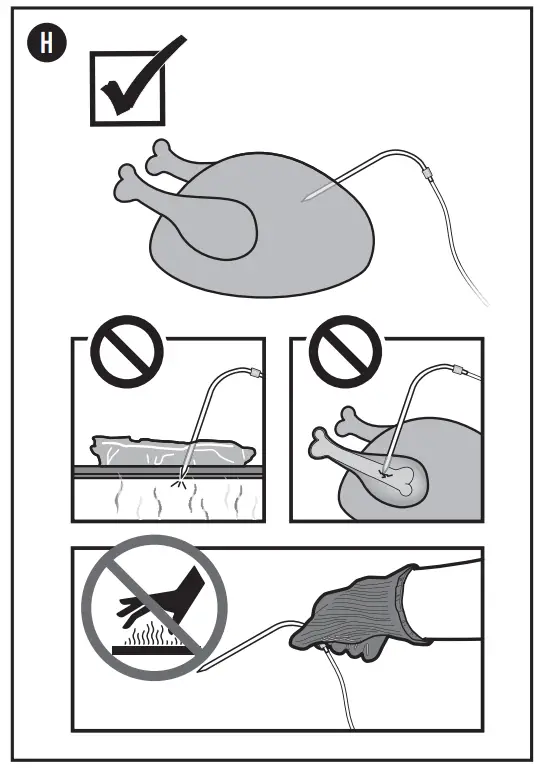 H