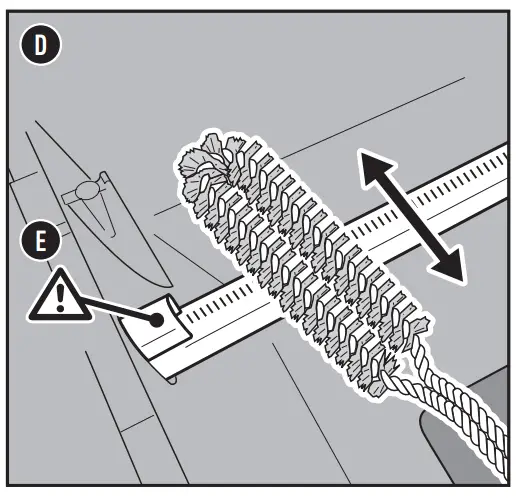 D

E