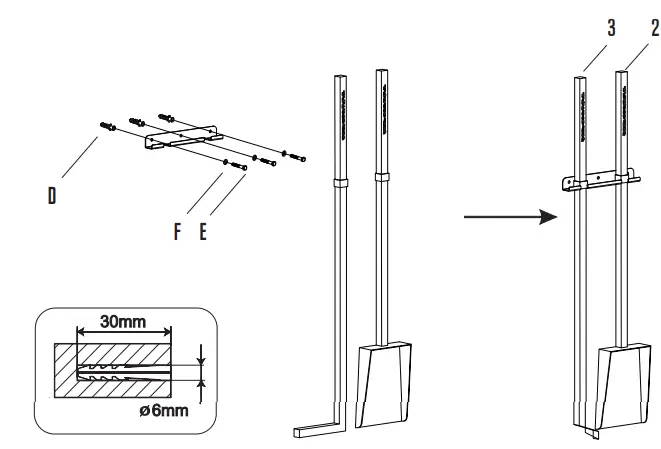 3 2

D

F E

30mm

ø6mm