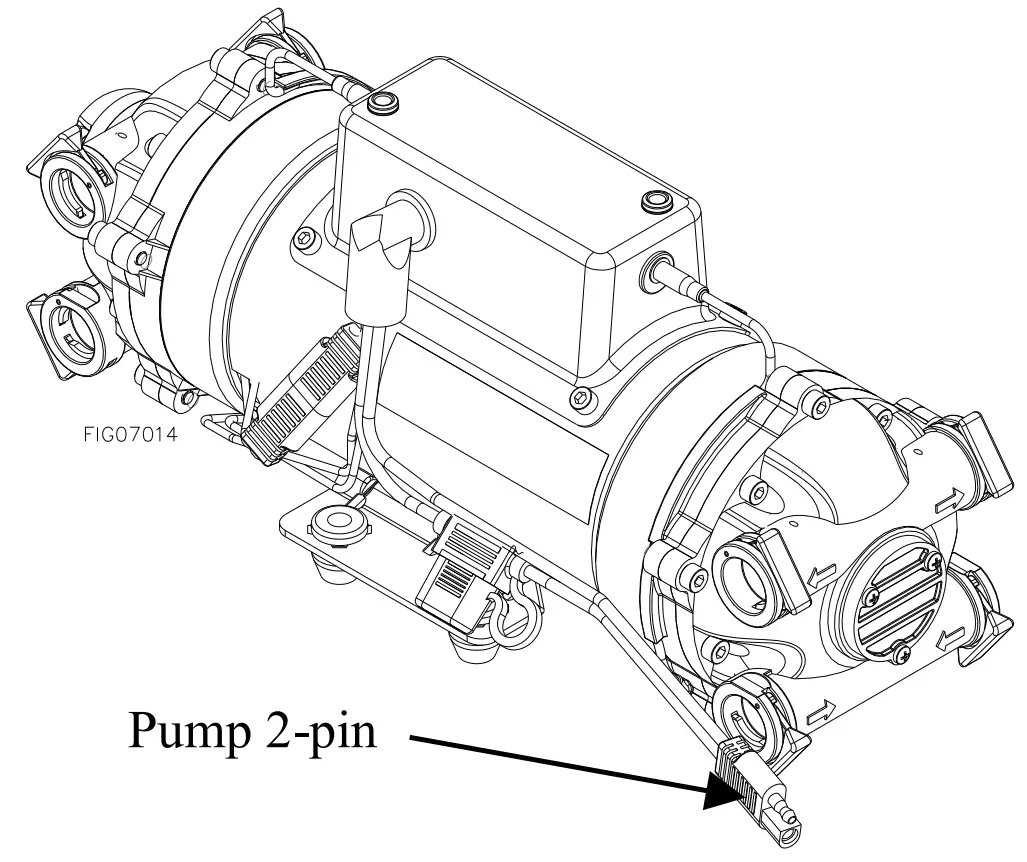 FIG07014

Pump 2-pin