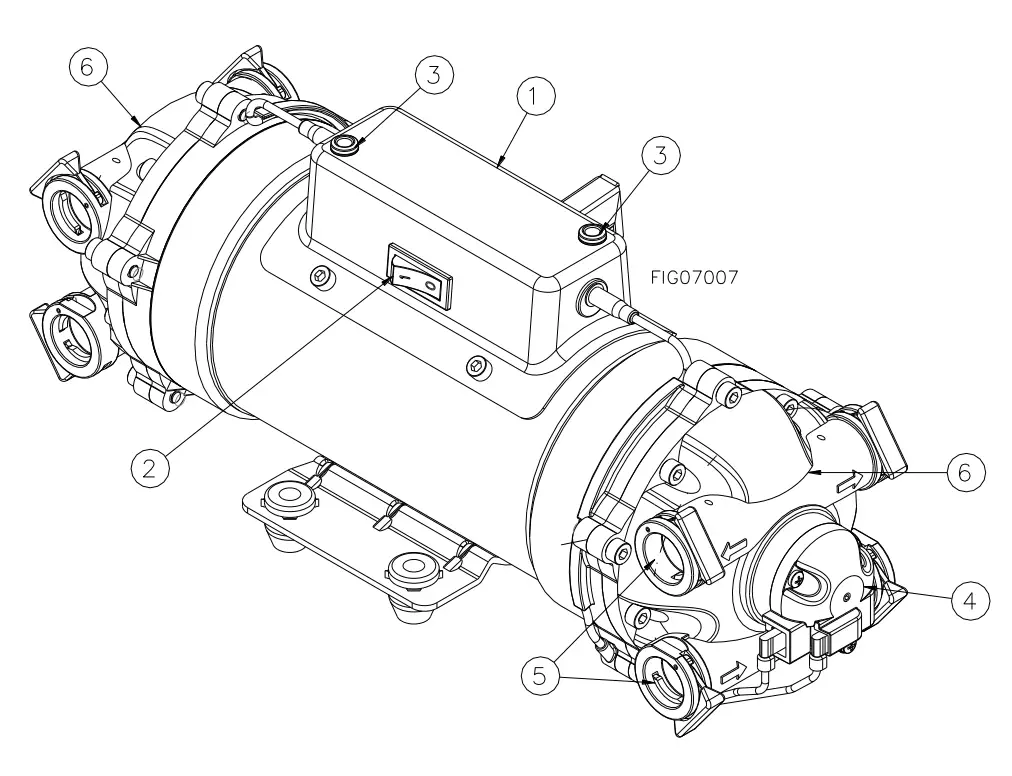 6
3
1
3
FIG07007
2
6
4
5