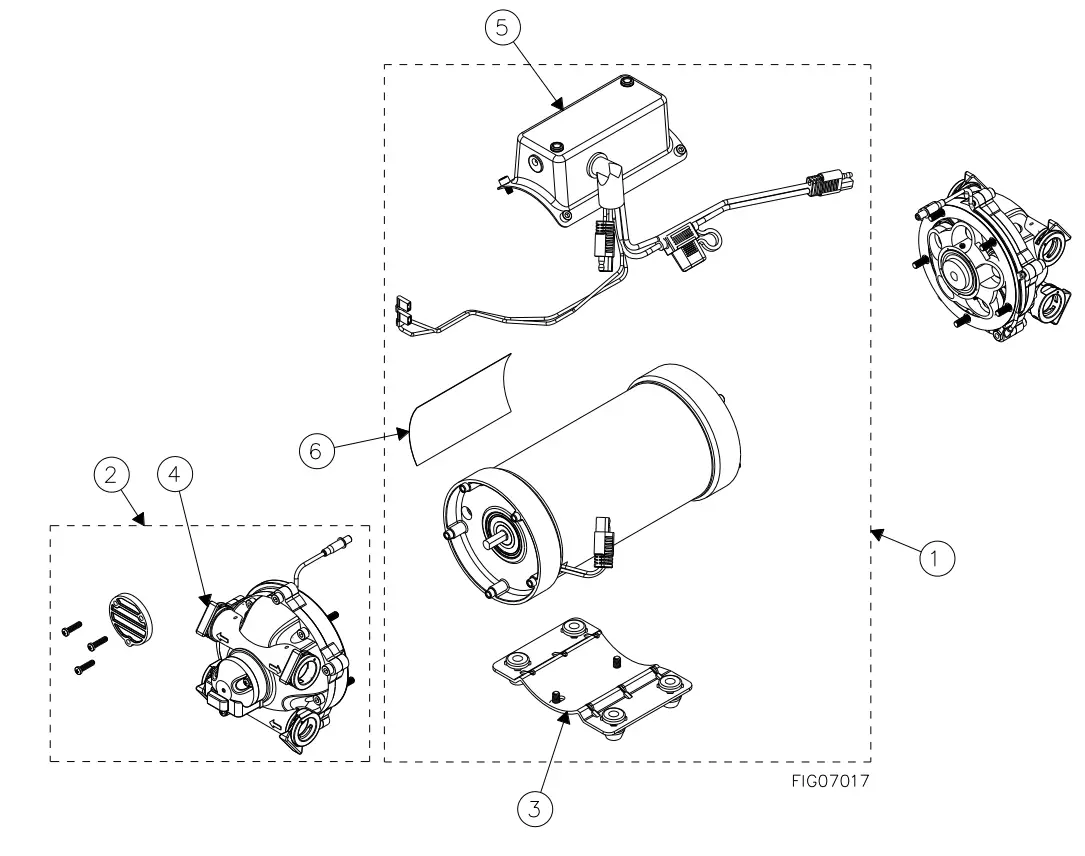 5

6

2

4

1

3

FIG07017