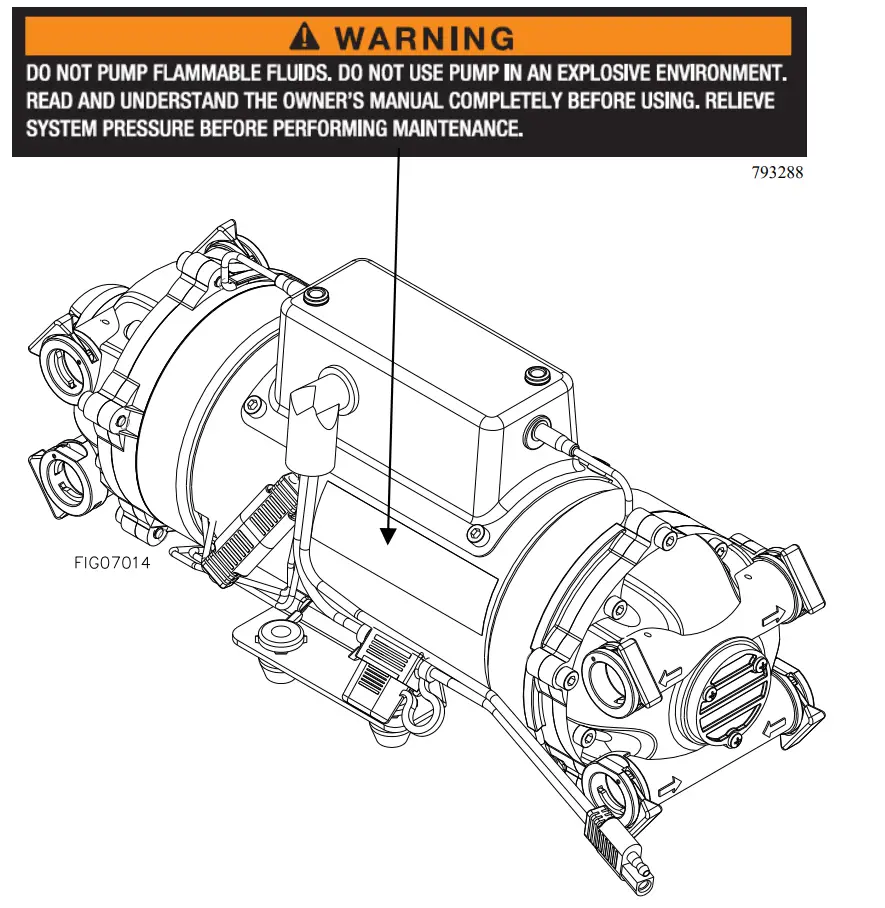 WARNING

DO NOT PUMP FLAMMABLE FLUIDS. DO NOT USE PUMP IN AN EXPLOSIVE ENVIRONMENT. READ AND UNDERSTAND THE OWNER'S MANUAL COMPLETELY BEFORE USING. RELIEVE SYSTEM PRESSURE BEFORE PERFORMING MAINTENANCE.

793288

FIG07014