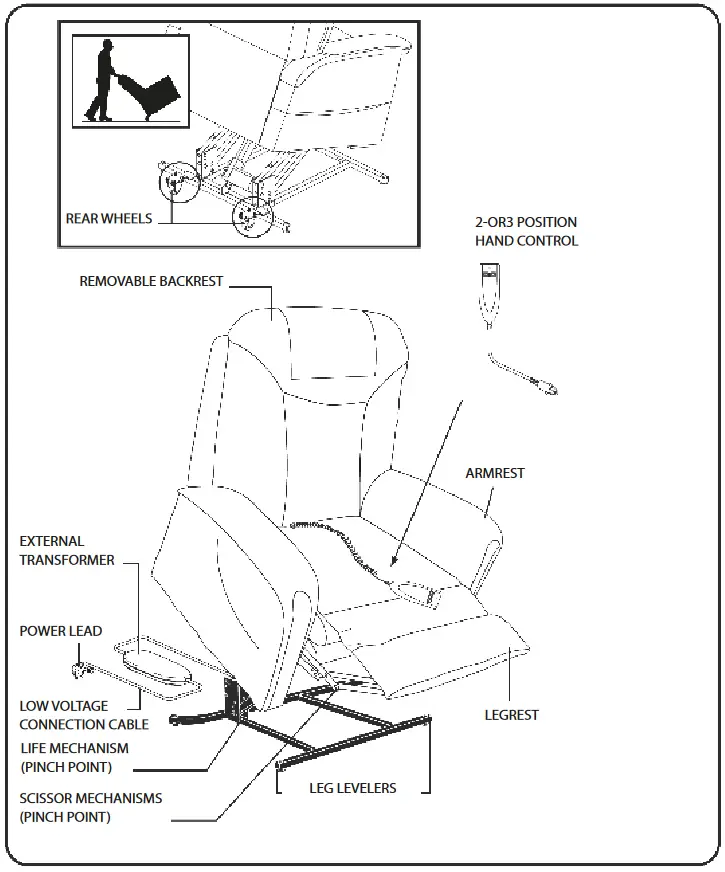 REAR WHEELS

2-OR3 POSITION
HAND CONTROL

REMOVABLE BACKREST

ARMREST

EXTERNAL
TRANSFORMER

POWER LEAD

LOW VOLTAGE
CONNECTION CABLE

LIFE MECHANISM
(PINCH POINT)

SCISSOR MECHANISMS
(PINCH POINT)

LEG LEVELERS

LEGREST