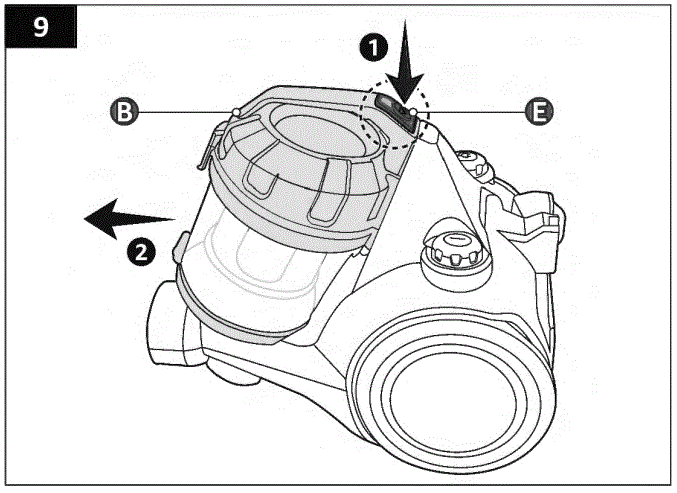 9

1

B

E

2