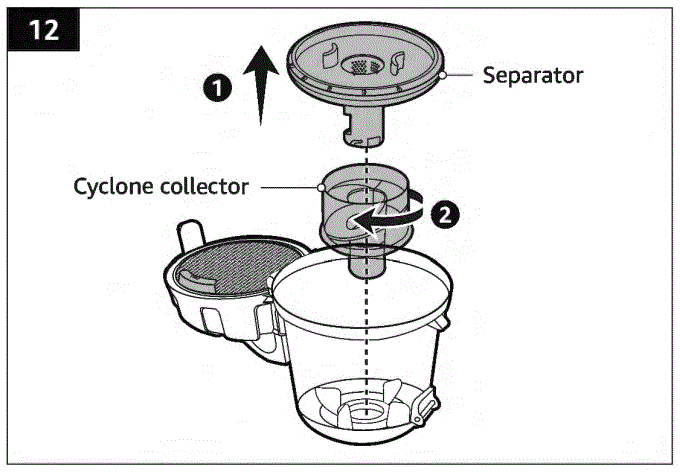 12

1

Separator

Cyclone collector

2