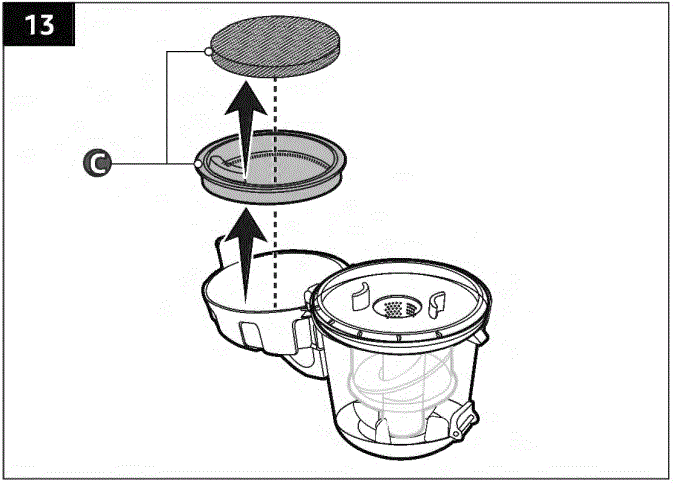 13

C