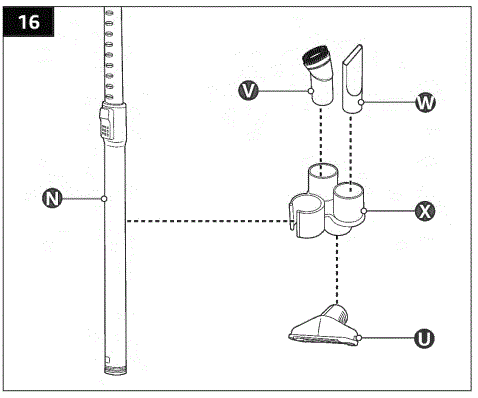 16

V

W

N

X

U