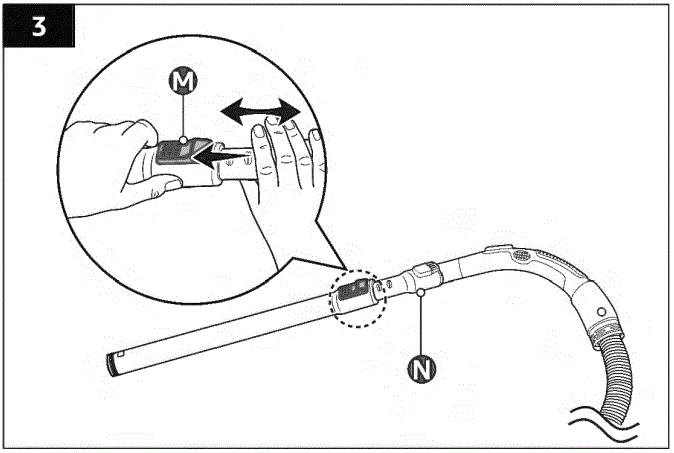 3

M

N