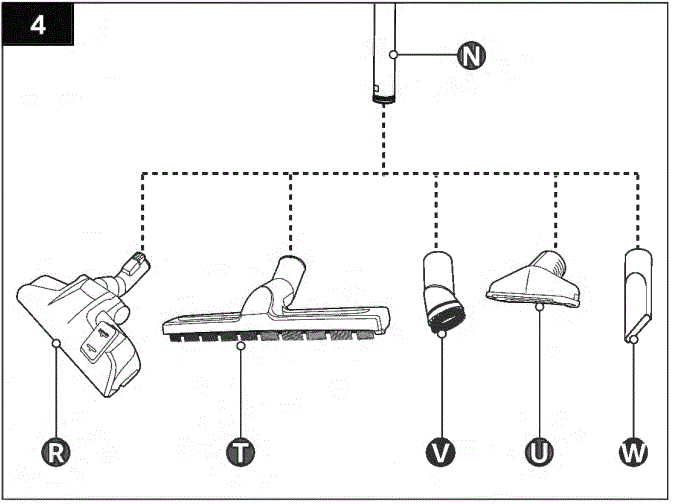 4

N

R

T

V

U

W