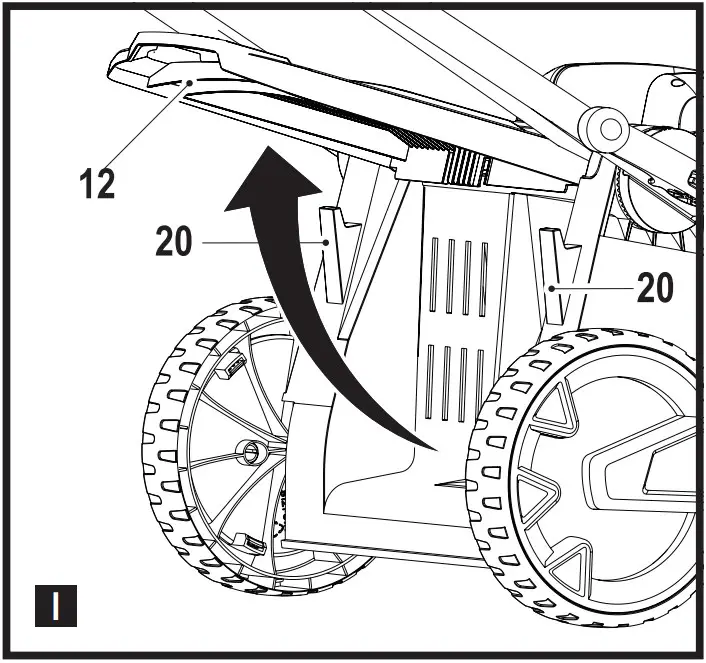 12
20
20
I