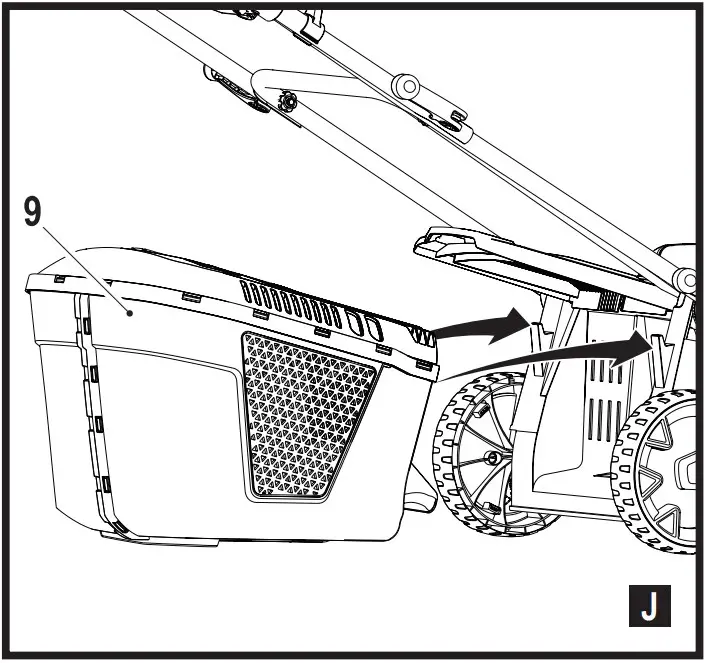 9

J