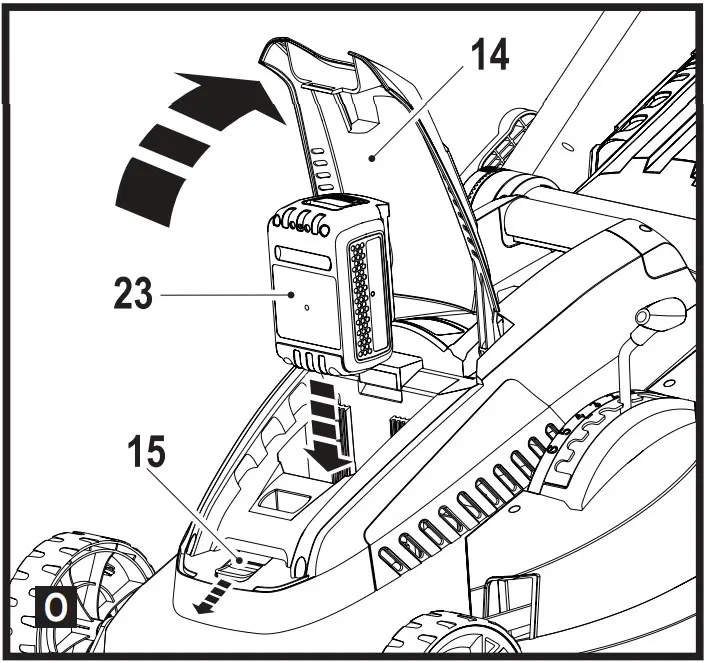 14

23

15

O