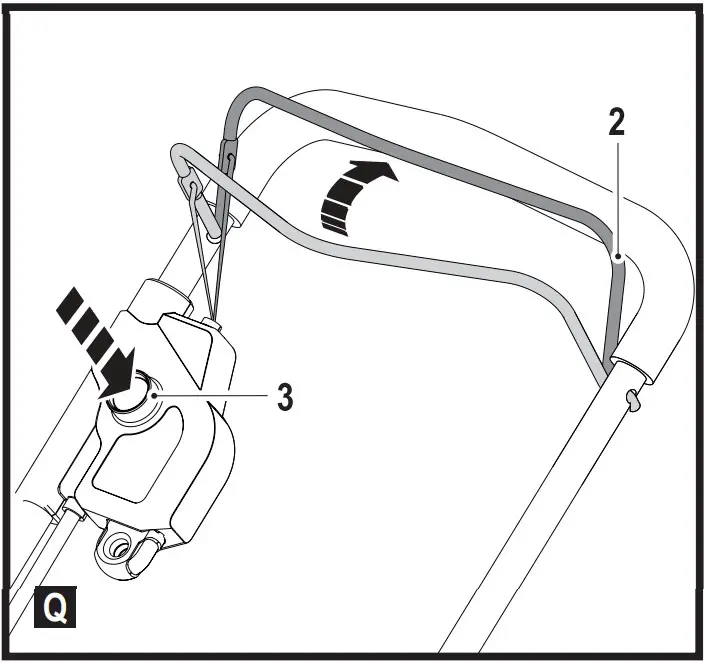 2
3
Q