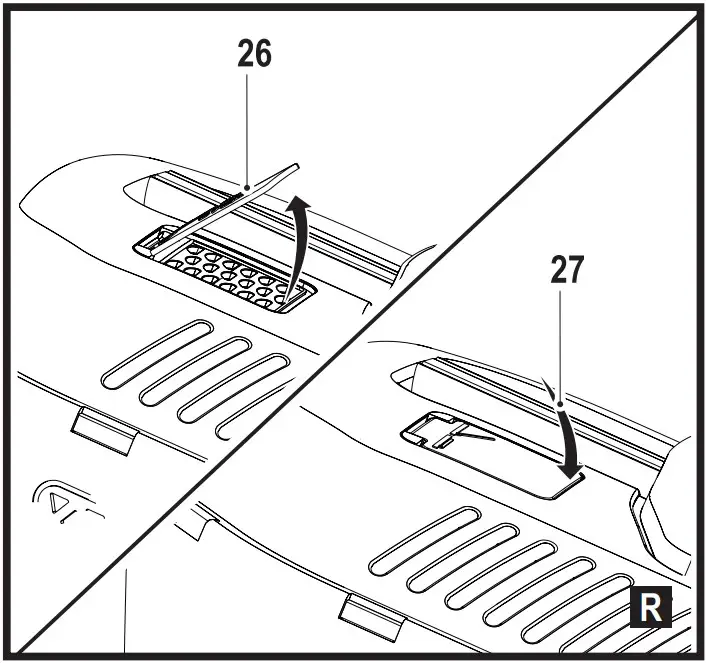 26

27

R